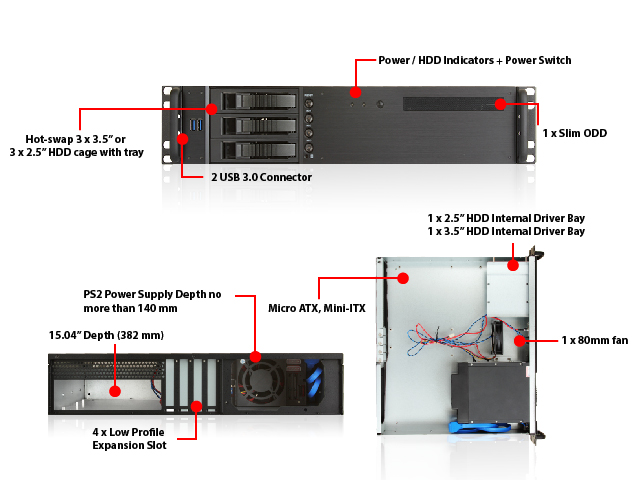 Power / HDD Indicators + Power Switch

Hot-swap 3 x 3.5" or
3 x 2.5" HDD cage with tray

1 x Slim ODD

2 USB 3.0 Connector

1 x 2.5" HDD Internal Driver Bay
1 x 3.5" HDD Internal Driver Bay

PS2 Power Supply Depth no more than 140 mm

Micro ATX, Mini-ITX

15.04" Depth (382 mm)

1 x 80mm fan

4 x Low Profile
Expansion Slot