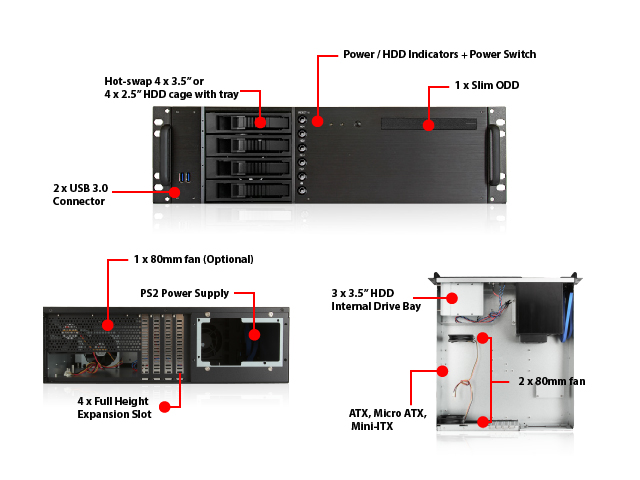 Power / HDD Indicators + Power Switch

Hot-swap 4 x 3.5" or
4 x 2.5" HDD cage with tray

1 x Slim ODD

2 x USB 3.0
Connector

1 x 80mm fan (Optional)

PS2 Power Supply

4 x Full Height
Expansion Slot

3 x 3.5" HDD
Internal Drive Bay

2 x 80mm fan

ATX, Micro ATX,
Mini-ITX